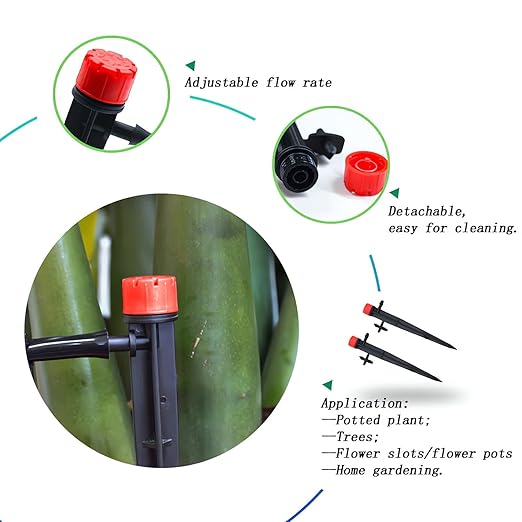 Adjustable flow rate

Detachable, easy for cleaning.

Application:
—Potted plant;
—Trees;
—Flower slots/flower pots
—Home gardening.