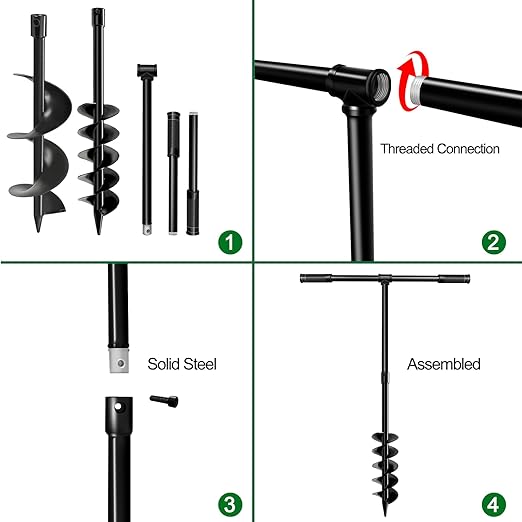 1

Threaded Connection

2

Solid Steel

3

Assembled

4