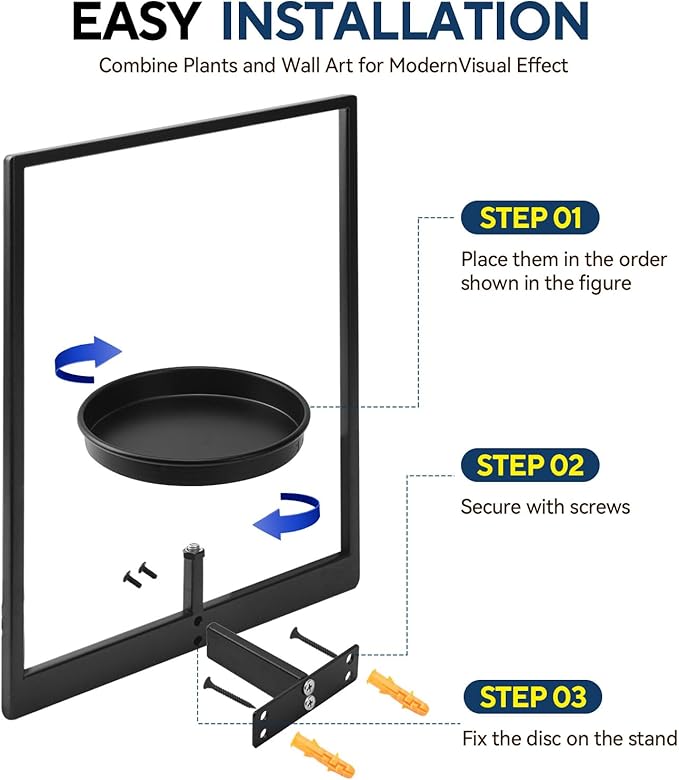 EASY INSTALLATION

Combine Plants and Wall Art for ModernVisual Effect

STEP 01

Place them in the order shown in the figure

STEP 02

Secure with screws

STEP 03

Fix the disc on the stand