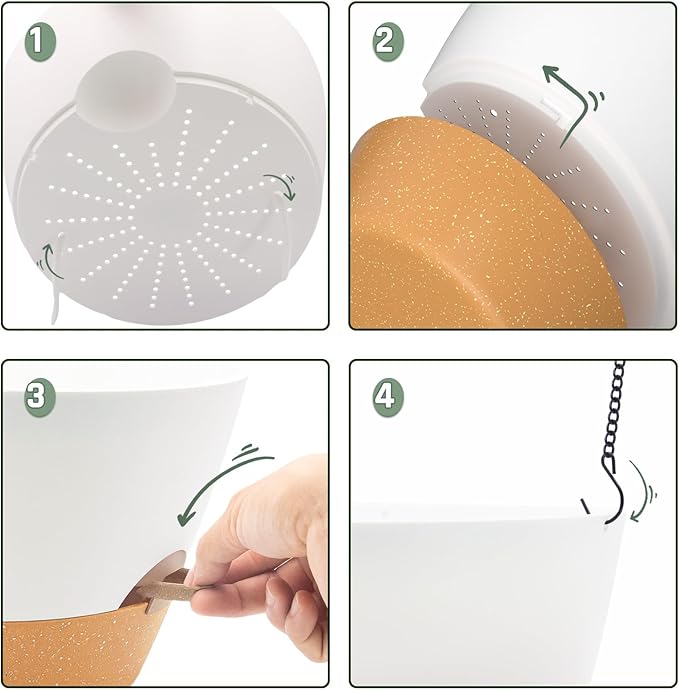 1

2

3

4