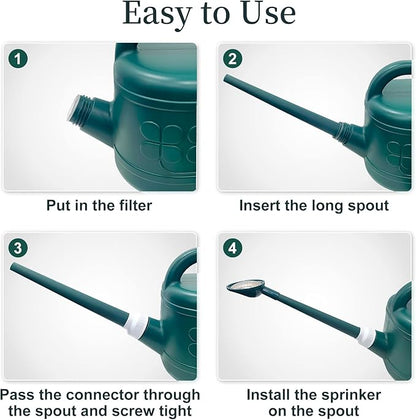 Easy to Use

1

Put in the filter

2

Insert the long spout

3

Pass the connector through the spout and screw tight

4

Install the sprinker on the spout