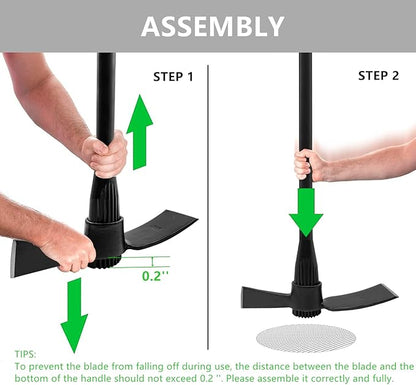 ASSEMBLY

STEP 1

0.2''

STEP 2

TIPS:
To prevent the blade from falling off during use, the distance between the blade and the bottom of the handle should not exceed 0.2 ''. Please assemble it correctly and fully.