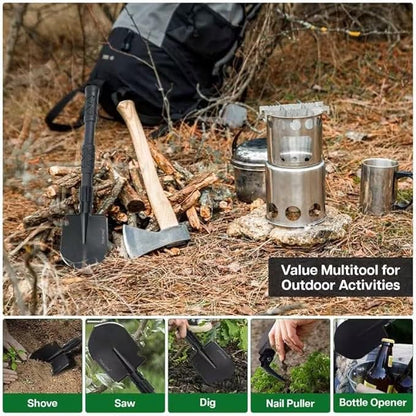 Value Multitool for Outdoor Activities

Shove

Saw

Dig

Nail Puller

Bottle Opener