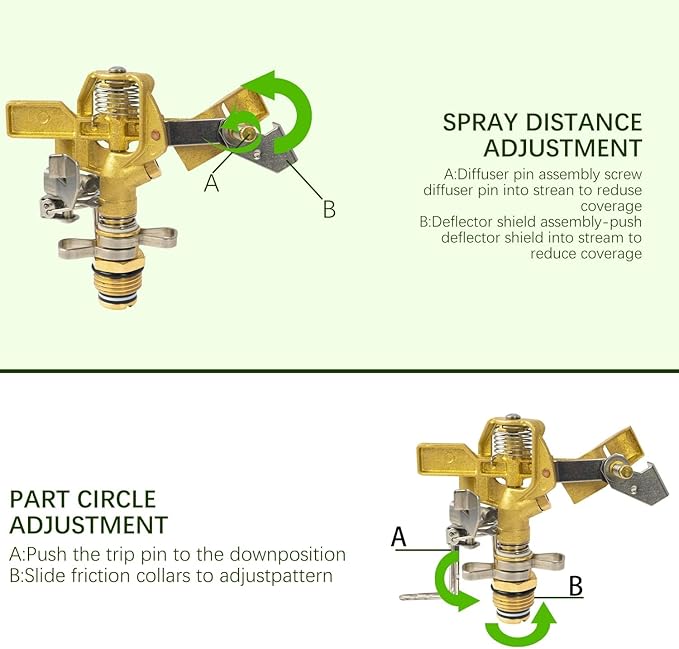 A

B

SPRAY DISTANCE ADJUSTMENT

A:Diffuser pin assembly screw diffuser pin into strean to reduse coverage
B:Deflector shield assembly-push deflector shield into stream to reduce coverage

PART CIRCLE ADJUSTMENT

A:Push the trip pin to the downposition
B:Slide friction collars to adjustpattern

A

B