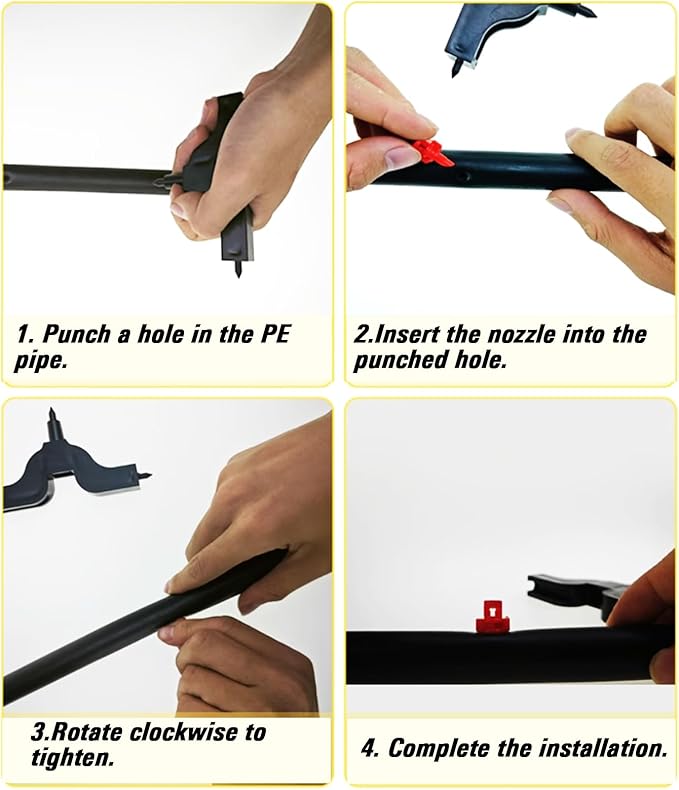 1. Punch a hole in the PE pipe.

2.Insert the nozzle into the punched hole.

3.Rotate clockwise to tighten.

4. Complete the installation.