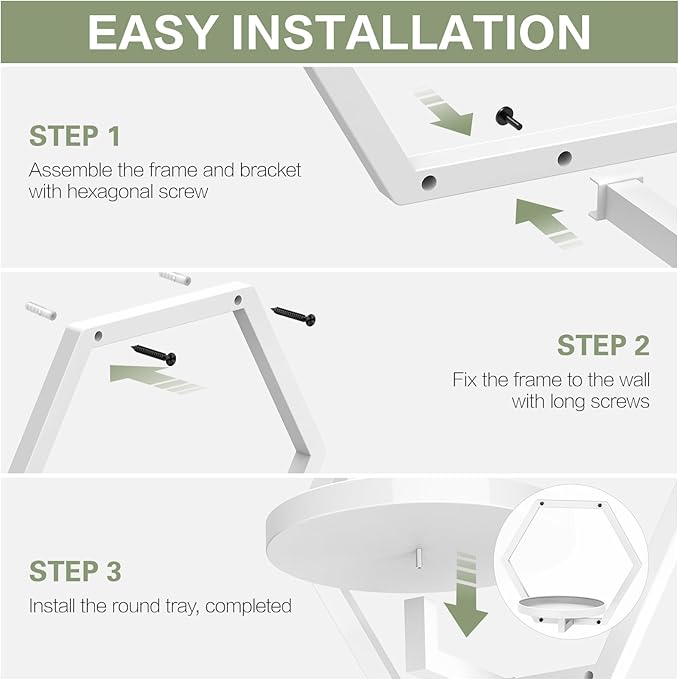 EASY INSTALLATION

STEP 1
Assemble the frame and bracket with hexagonal screw

STEP 2
Fix the frame to the wall with long screws

STEP 3
Install the round tray, completed