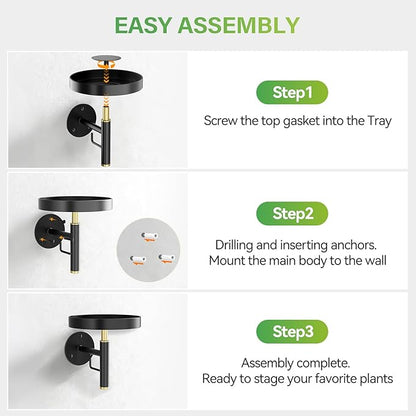 EASY ASSEMBLY

Step1

Screw the top gasket into the Tray

Step2

Drilling and inserting anchors.
Mount the main body to the wall

Step3

Assembly complete.
Ready to stage your favorite plants