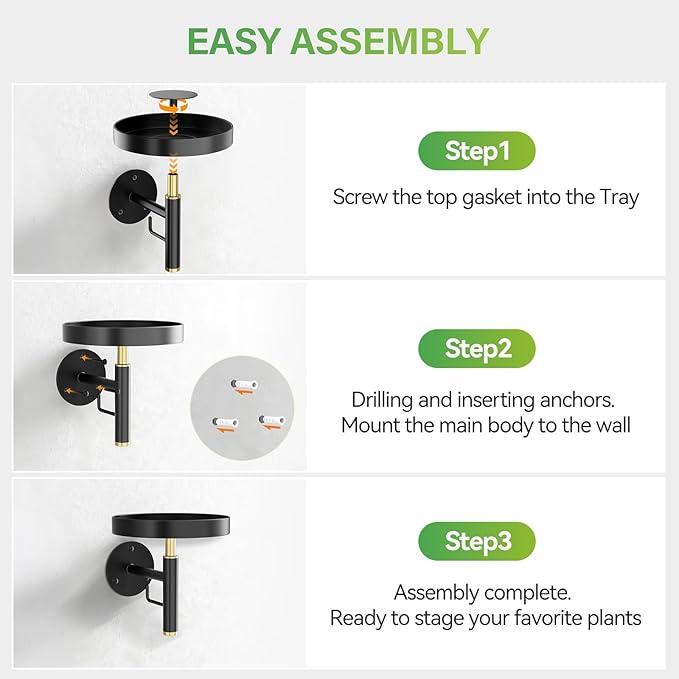 EASY ASSEMBLY

Step1

Screw the top gasket into the Tray

Step2

Drilling and inserting anchors.
Mount the main body to the wall

Step3

Assembly complete.
Ready to stage your favorite plants