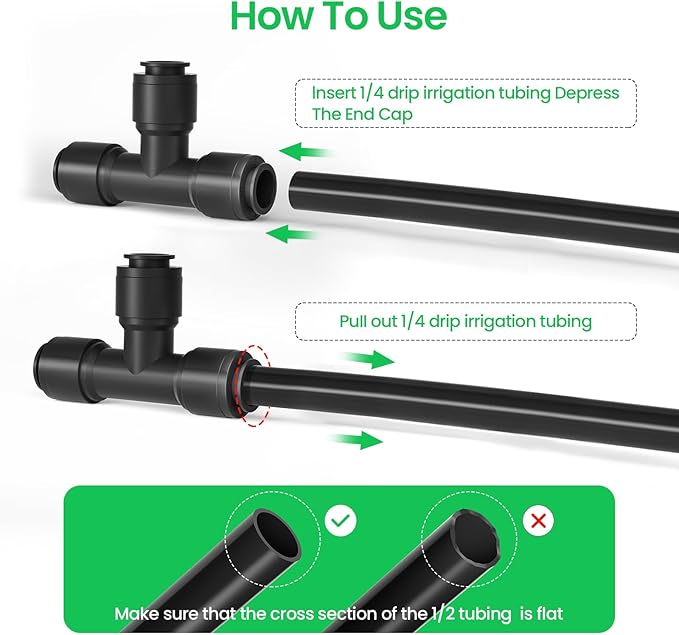 How To Use

Insert 1/4 drip irrigation tubing Depress The End Cap

Pull out 1/4 drip irrigation tubing

Make sure that the cross section of the 1/2 tubing is flat