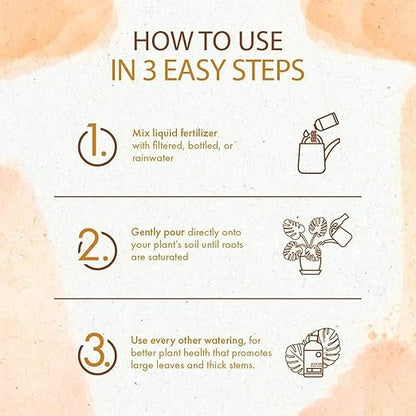 HOW TO USE
IN 3 EASY STEPS

1. Mix liquid fertilizer with filtered, bottled, or rainwater

2. Gently pour directly onto your plant's soil until roots are saturated

3. Use every other watering, for better plant health that promotes large leaves and thick stems.