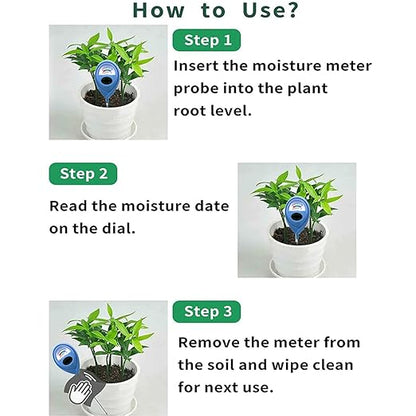 How to Use?

Step 1

Insert the moisture meter probe into the plant root level.

Step 2

Read the moisture date on the dial.

Step 3

Remove the meter from the soil and wipe clean for next use.