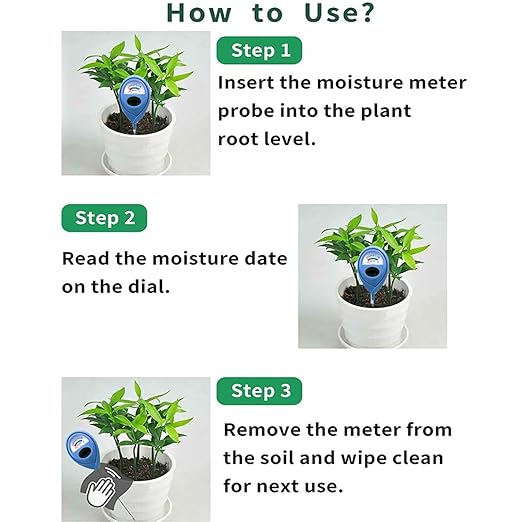 How to Use?

Step 1

Insert the moisture meter probe into the plant root level.

Step 2

Read the moisture date on the dial.

Step 3

Remove the meter from the soil and wipe clean for next use.