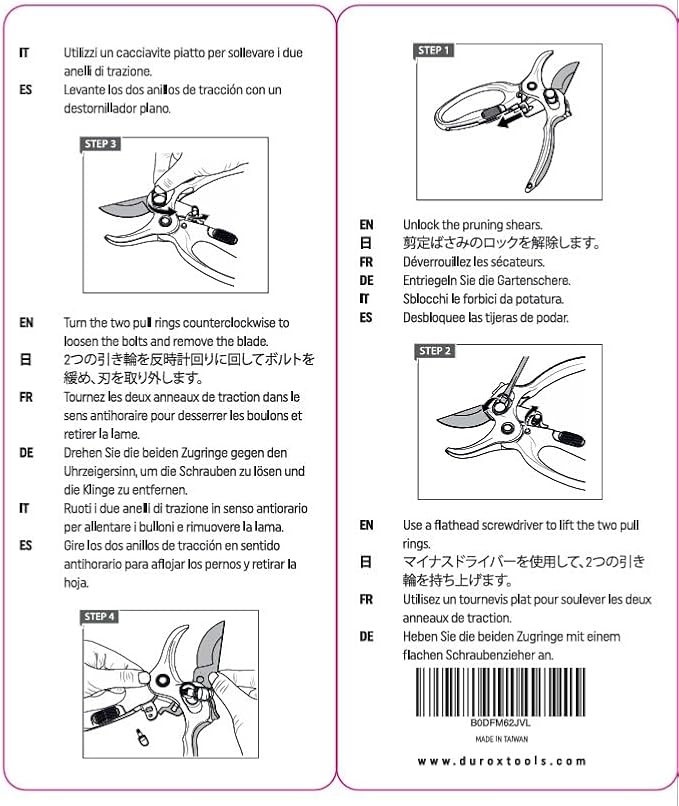 IT Utilizzi un cacciavite piatto per sollevare i due anelli di trazione.
ES Levante los dos anillos de tracción con un destornillador plano.

STEP 3

EN Turn the two pull rings counterclockwise to loosen the bolts and remove the blade.
日 2つの引き輪を反時計回りに回してボルトを緩め、刃を取り外します。
FR Tournez les deux anneaux de traction dans le sens antihoraire pour desserrer les boulons et retirer la lame.
DE Drehen Sie die beiden Zugringe gegen den Uhrzeigersinn, um die Schrauben zu lösen und die Klinge zu entfernen.
IT Ruoti i due anelli di trazione in senso antiorario per allentare i bulloni e rimuovere la lama.
ES Gire los dos anillos de tracción en sentido antihorario para aflojar los pernos y retirar la hoja.

STEP 4

STEP 1

EN Unlock the pruning shears.
日 剪定ばさみのロックを解除します。
FR Déverrouillez les sécateurs.
DE Entriegeln Sie die Gartenschere.
IT Sblocchi le forbici da potatura.
ES Desbloquee las tijeras de podar.

STEP 2

EN Use a flathead screwdriver to lift the two pull rings.
日 マイナスドライバーを使用して、2つの引き輪を持ち上げます。
FR Utilisez un tournevis plat pour soulever les deux anneaux de traction.
DE Heben Sie die beiden Zugringe mit einem flachen Schraubenzieher an.

B0DFM62JVL
MADE IN TAIWAN
www.duroxtools.com