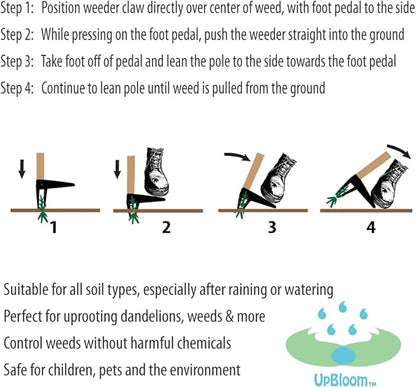 Step 1: Position weeder claw directly over center of weed, with foot pedal to the side
Step 2: While pressing on the foot pedal, push the weeder straight into the ground
Step 3: Take foot off of pedal and lean the pole to the side towards the foot pedal
Step 4: Continue to lean pole until weed is pulled from the ground

1
2
3
4

Suitable for all soil types, especially after raining or watering
Perfect for uprooting dandelions, weeds & more
Control weeds without harmful chemicals
Safe for children, pets and the environment

UpBloom™