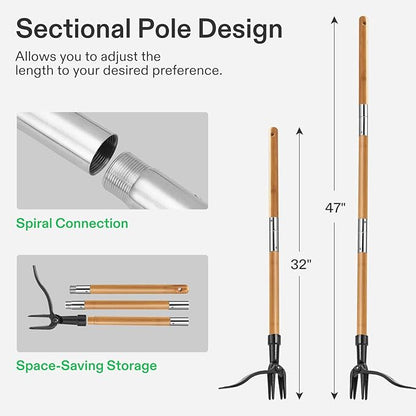 Sectional Pole Design

Allows you to adjust the length to your desired preference.

Spiral Connection

Space-Saving Storage

32"

47"