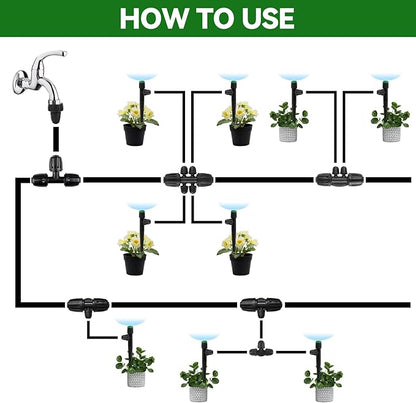 HOW TO USE