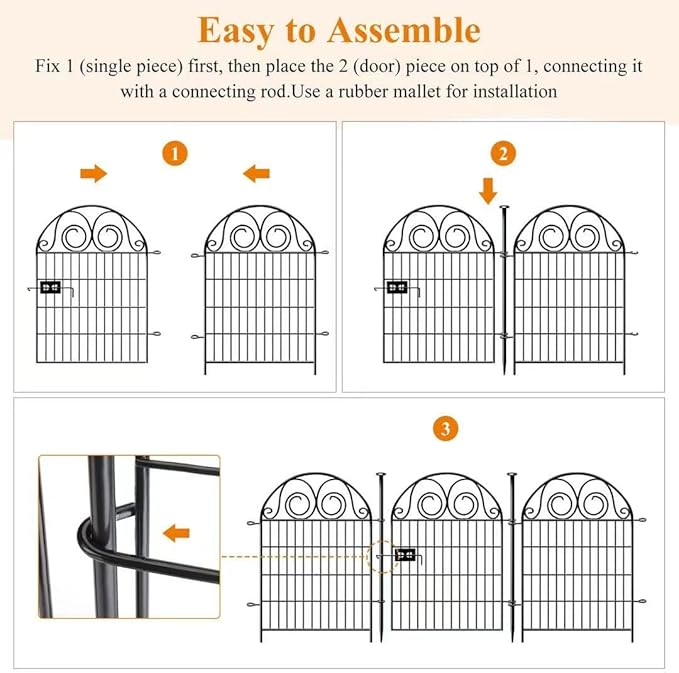 Easy to Assemble

Fix 1 (single piece) first, then place the 2 (door) piece on top of 1, connecting it with a connecting rod.Use a rubber mallet for installation

1

2

3