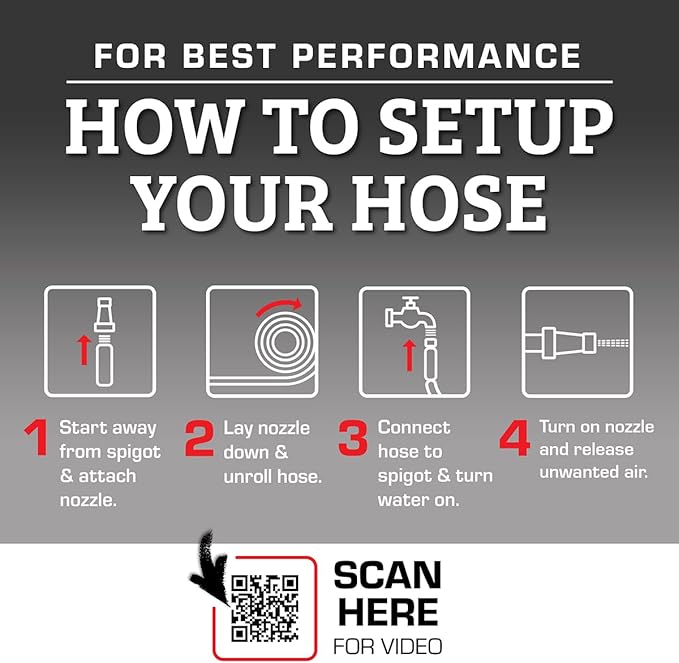 FOR BEST PERFORMANCE

HOW TO SETUP YOUR HOSE

1 Start away from spigot & attach nozzle.

2 Lay nozzle down & unroll hose.

3 Connect hose to spigot & turn water on.

4 Turn on nozzle and release unwanted air.

SCAN HERE FOR VIDEO