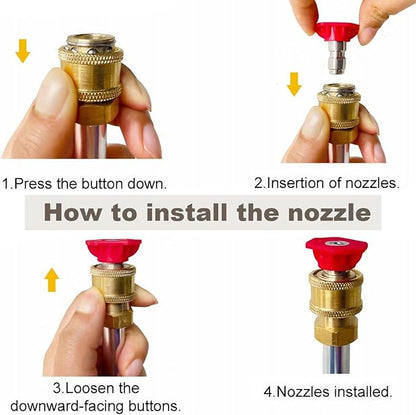 1.Press the button down.

2.Insertion of nozzles.

How to install the nozzle

3.Loosen the downward-facing buttons.

4.Nozzles installed.