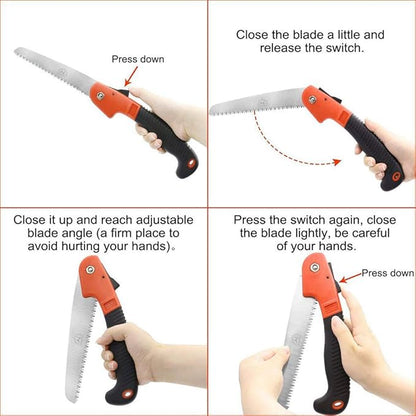 Press down

Close the blade a little and release the switch.

Close it up and reach adjustable blade angle (a firm place to avoid hurting your hands)。

Press the switch again, close the blade lightly, be careful of your hands.

Press down