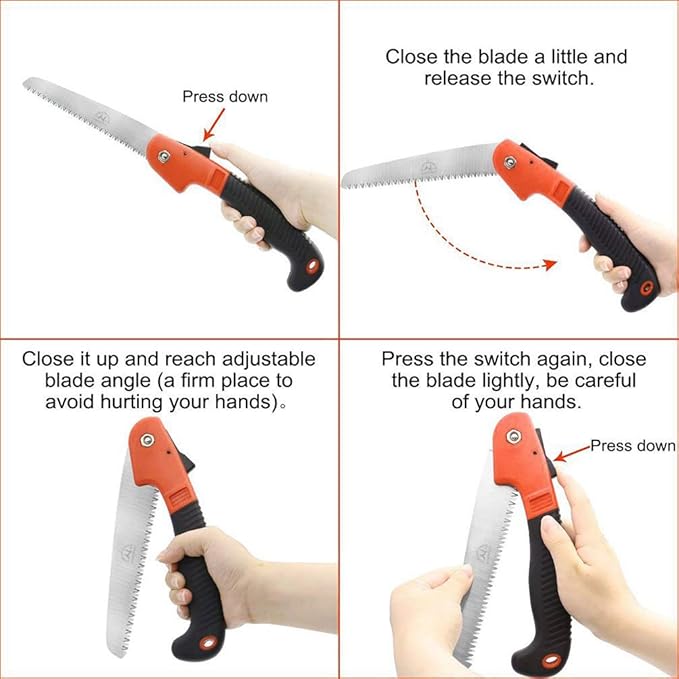 Press down

Close the blade a little and release the switch.

Close it up and reach adjustable blade angle (a firm place to avoid hurting your hands)。

Press the switch again, close the blade lightly, be careful of your hands.

Press down