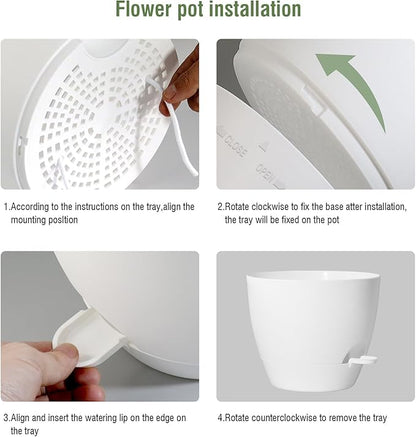 Flower pot installation

CLOSE

OPEN

1.According to the instructions on the tray,align the mounting position

2.Rotate clockwise to fix the base atter installation, the tray will be fixed on the pot

3.Align and insert the watering lip on the edge on the tray

4.Rotate counterclockwise to remove the tray