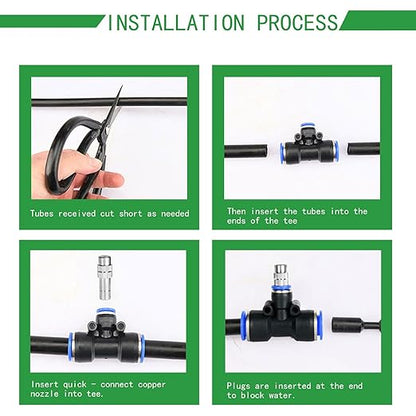 INSTALLATION PROCESS

Tubes received cut short as needed

Then insert the tubes into the ends of the tee

Insert quick - connect copper nozzle into tee.

Plugs are inserted at the end to block water.