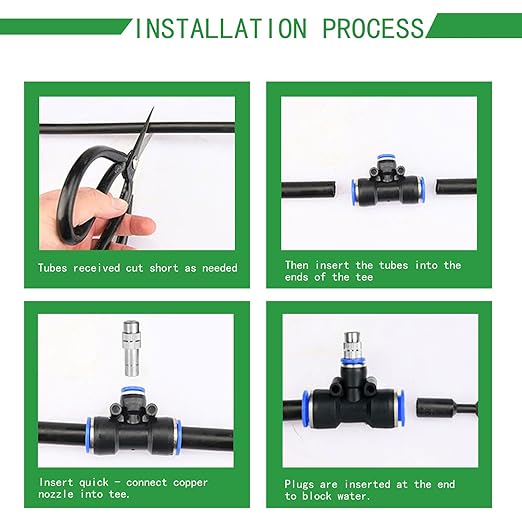 INSTALLATION PROCESS

Tubes received cut short as needed

Then insert the tubes into the ends of the tee

Insert quick - connect copper nozzle into tee.

Plugs are inserted at the end to block water.