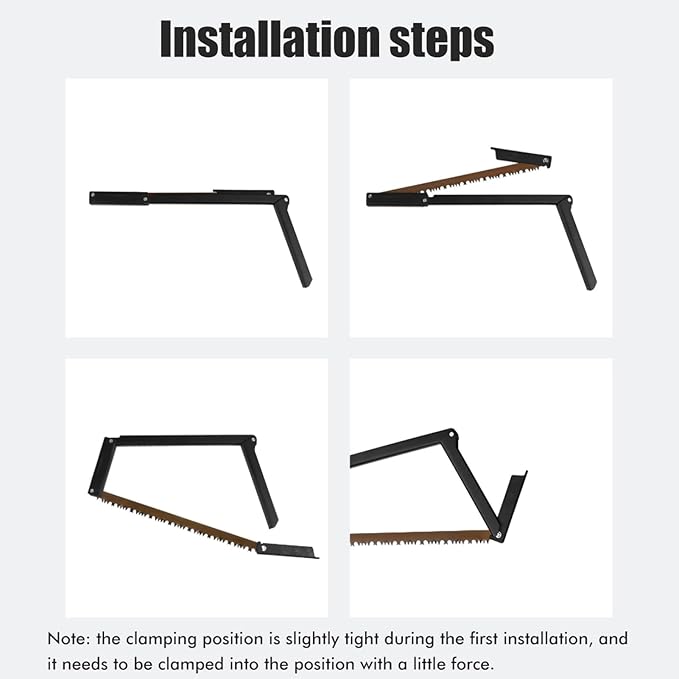 Installation steps

Note: the clamping position is slightly tight during the first installation, and it needs to be clamped into the position with a little force.