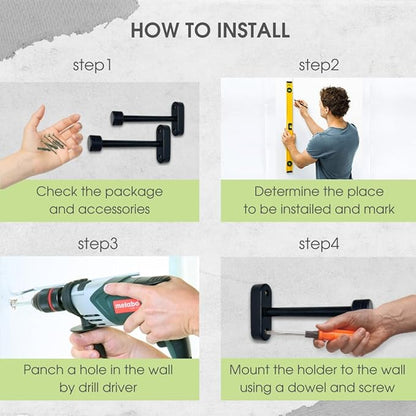 HOW TO INSTALL

step1

Check the package and accessories

step2

Determine the place to be installed and mark

step3

metabo

Panch a hole in the wall by drill driver

step4

Mount the holder to the wall using a dowel and screw