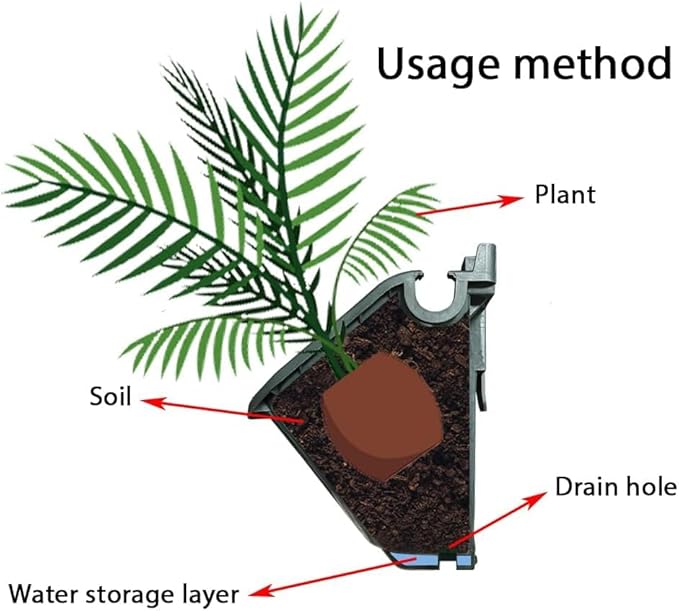 Usage method

Plant

Soil

Drain hole

Water storage layer