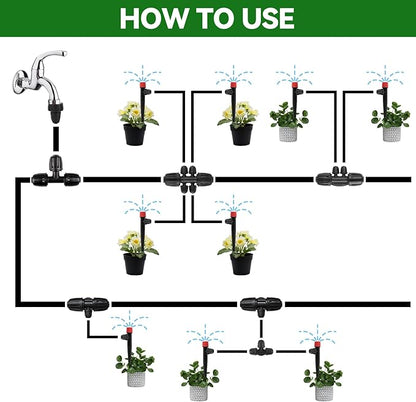 HOW TO USE