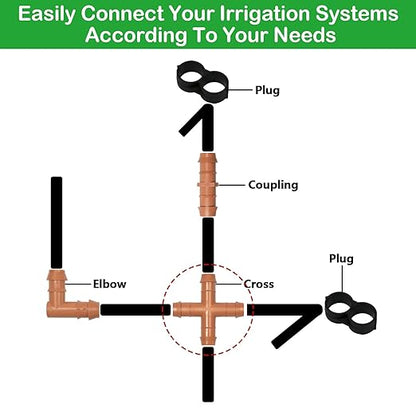 Easily Connect Your Irrigation Systems According To Your Needs

Plug

Coupling

Plug

Elbow

Cross