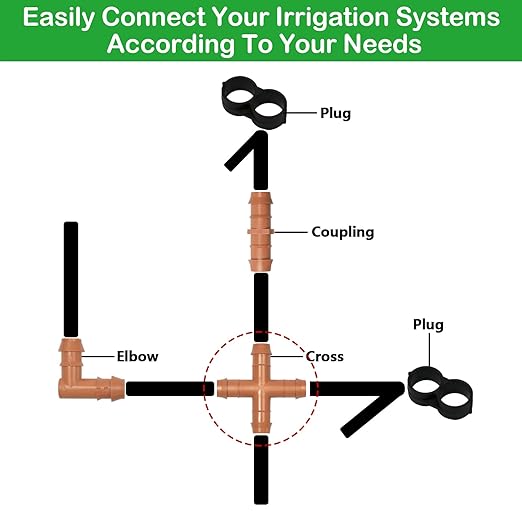 Easily Connect Your Irrigation Systems According To Your Needs

Plug

Coupling

Plug

Elbow

Cross