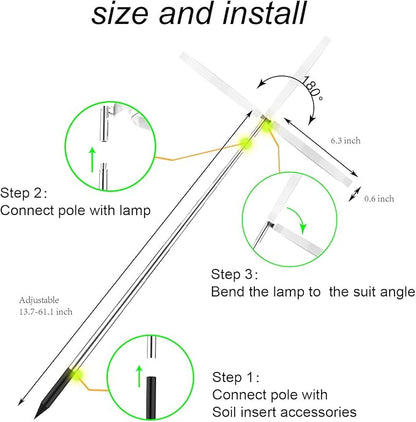 size and install

180°

6.3 inch

0.6 inch

Step 2:
Connect pole with lamp

Step 3:
Bend the lamp to the suit angle

Adjustable
13.7-61.1 inch

Step 1:
Connect pole with
Soil insert accessories