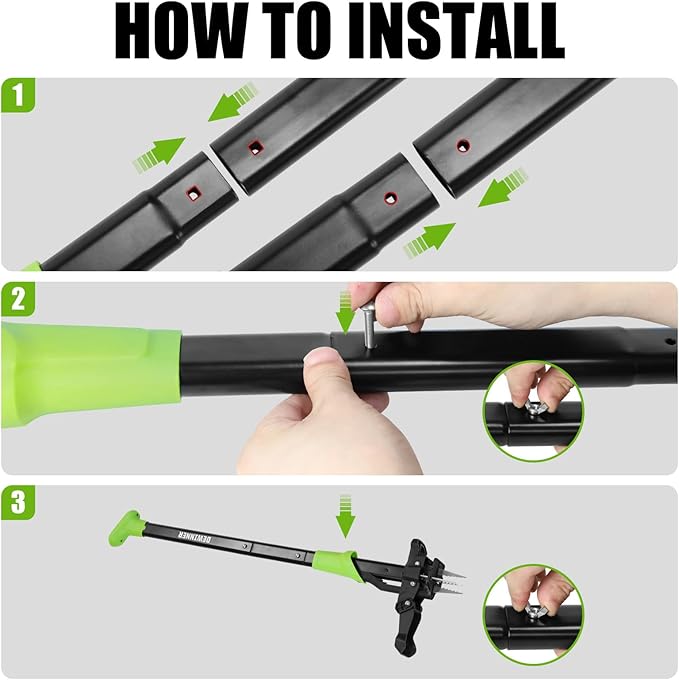 HOW TO INSTALL

1

2

3

DEWINNER