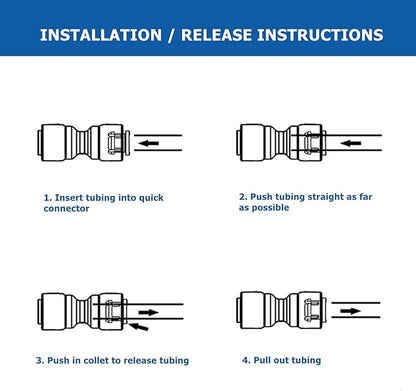 INSTALLATION / RELEASE INSTRUCTIONS

1. Insert tubing into quick connector

2. Push tubing straight as far as possible

3. Push in collet to release tubing

4. Pull out tubing