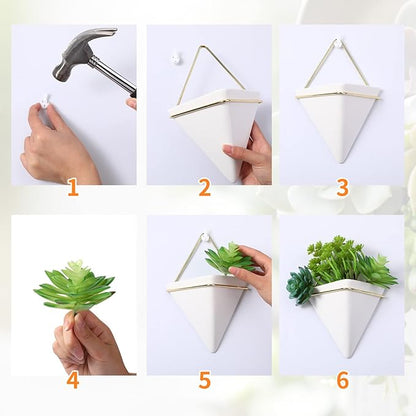 1
2
3
4
5
6