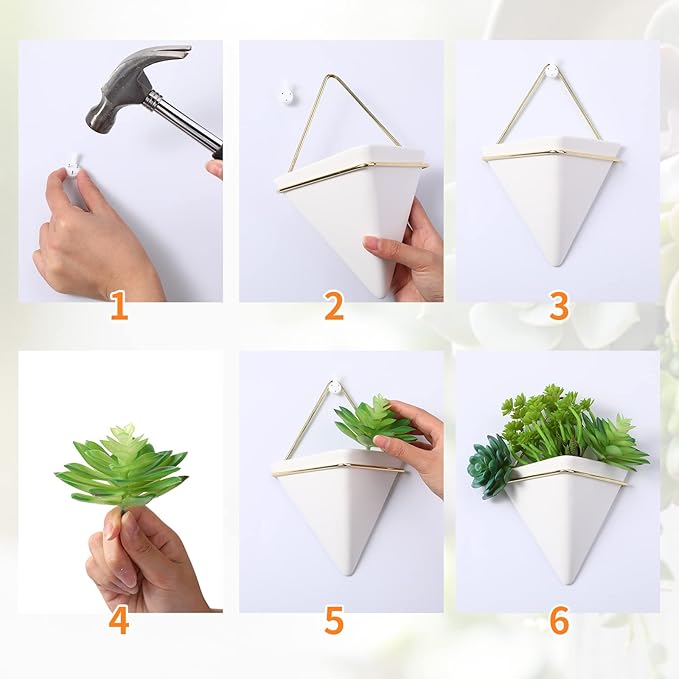 1
2
3
4
5
6