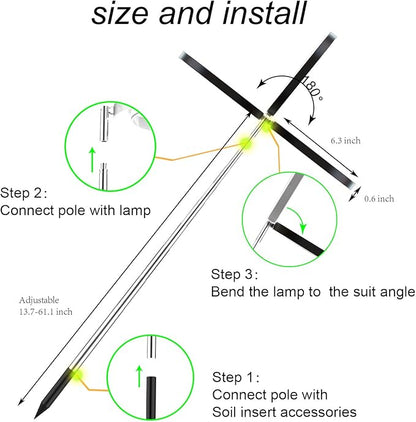 size and install

180°

6.3 inch

0.6 inch

Step 2:
Connect pole with lamp

Step 3:
Bend the lamp to the suit angle

Adjustable
13.7-61.1 inch

Step 1:
Connect pole with
Soil insert accessories