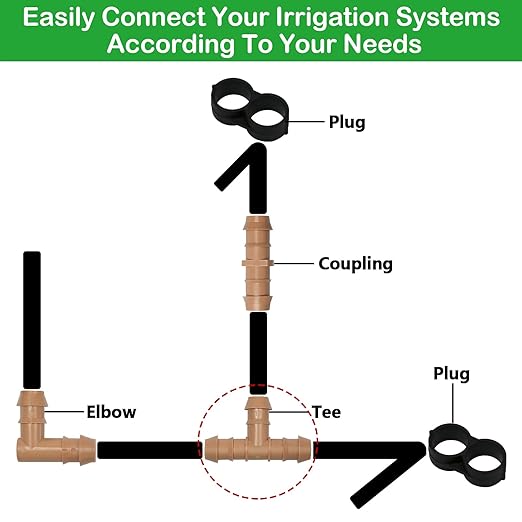 Easily Connect Your Irrigation Systems According To Your Needs

Plug

Coupling

Plug

Elbow

Tee