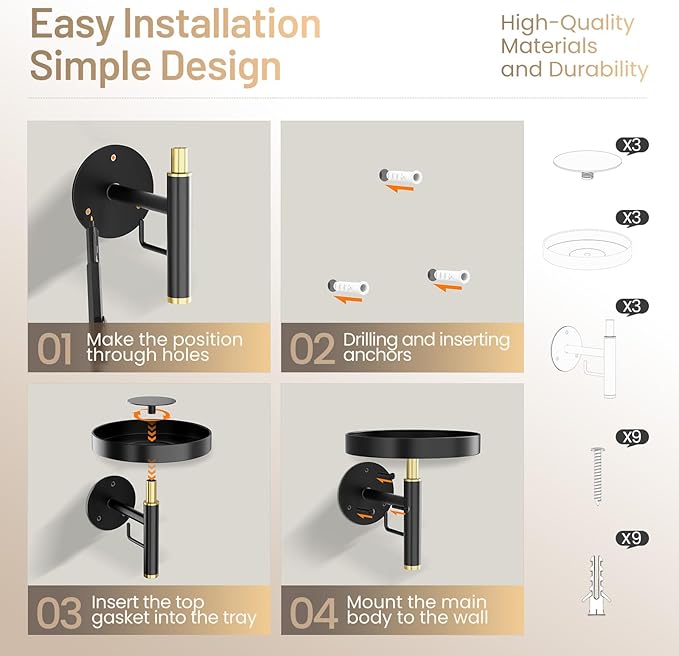 Easy Installation
Simple Design

High-Quality
Materials
and Durability

01 Make the position through holes

02 Drilling and inserting anchors

03 Insert the top gasket into the tray

04 Mount the main body to the wall

X3

X3

X3

X9

X9