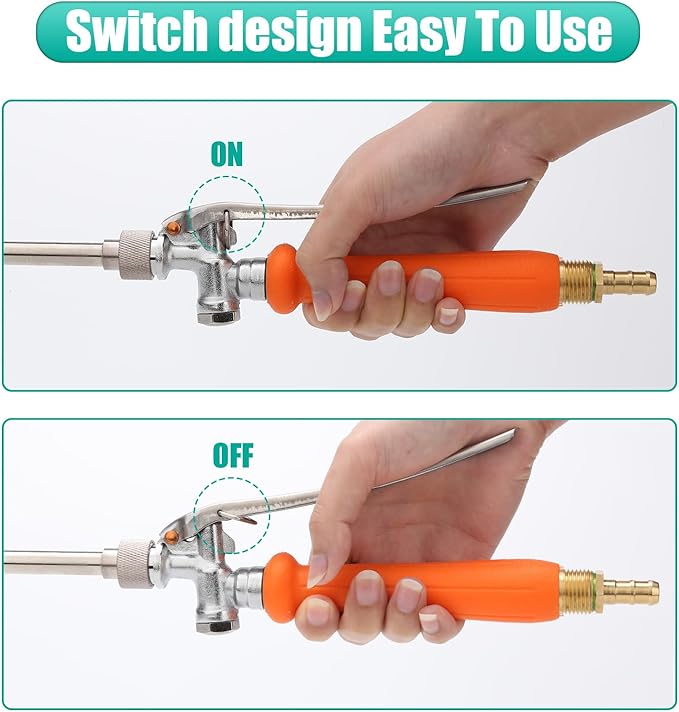 Switch design Easy To Use

ON

OFF