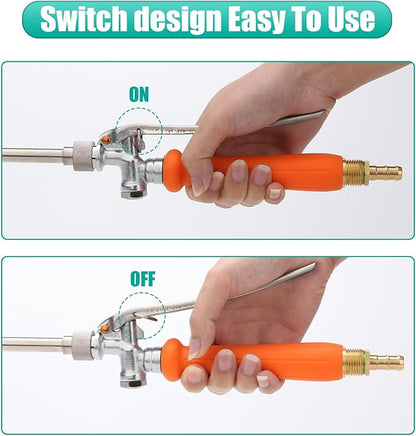 Switch design Easy To Use

ON

OFF