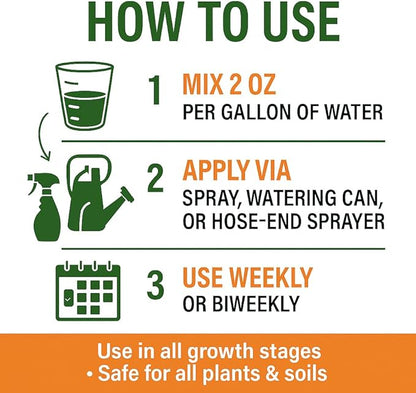 HOW TO USE

1 MIX 2 OZ
PER GALLON OF WATER

2 APPLY VIA
SPRAY, WATERING CAN, OR HOSE-END SPRAYER

3 USE WEEKLY
OR BIWEEKLY

Use in all growth stages
• Safe for all plants & soils