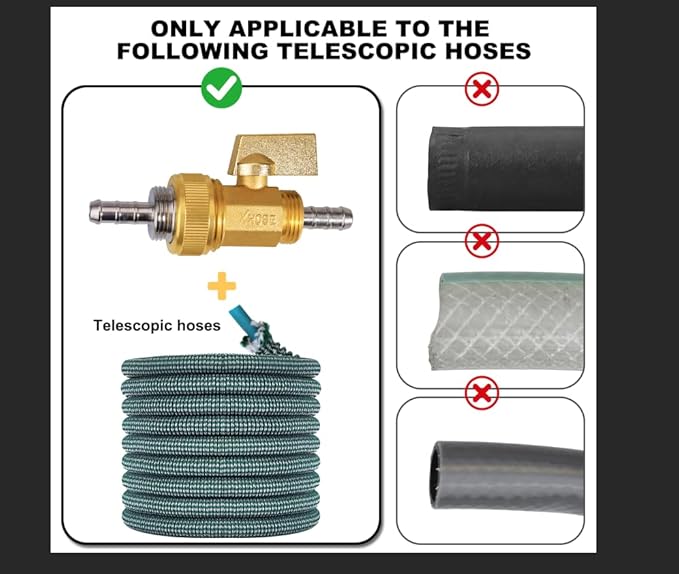 ONLY APPLICABLE TO THE FOLLOWING TELESCOPIC HOSES

XHOSE

Telescopic hoses