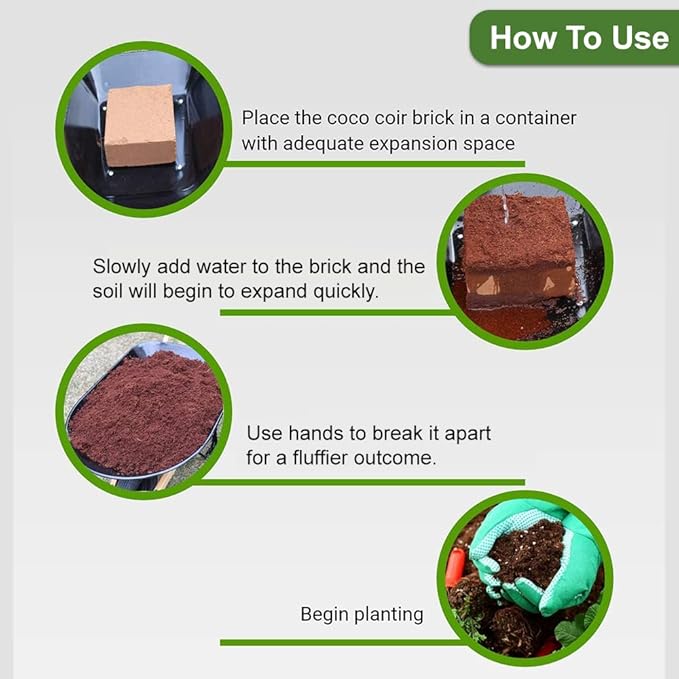 How To Use

Place the coco coir brick in a container with adequate expansion space

Slowly add water to the brick and the soil will begin to expand quickly.

Use hands to break it apart for a fluffier outcome.

Begin planting