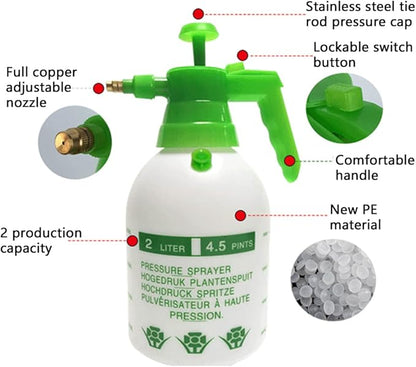 Stainless steel tie rod pressure cap

Lockable switch button

Full copper adjustable nozzle

Comfortable handle

New PE material

2 production capacity

2 LITER 4.5 PINTS

PRESSURE SPRAYER
HOGEDRUK PLANTENSPUIT
HOCHDRUCK SPRITZE
PULVÉRISATEUR À HAUTE PRESSION.