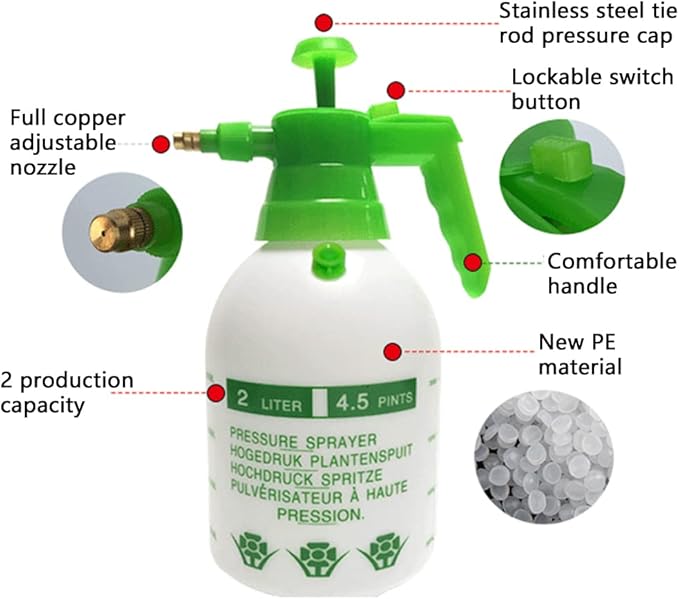 Stainless steel tie rod pressure cap

Lockable switch button

Full copper adjustable nozzle

Comfortable handle

New PE material

2 production capacity

2 LITER 4.5 PINTS

PRESSURE SPRAYER
HOGEDRUK PLANTENSPUIT
HOCHDRUCK SPRITZE
PULVÉRISATEUR À HAUTE PRESSION.