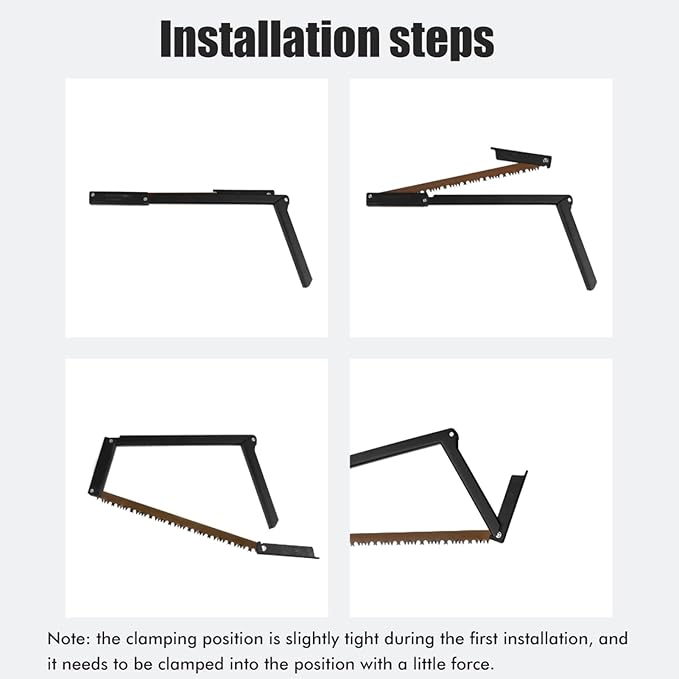 Installation steps

Note: the clamping position is slightly tight during the first installation, and it needs to be clamped into the position with a little force.